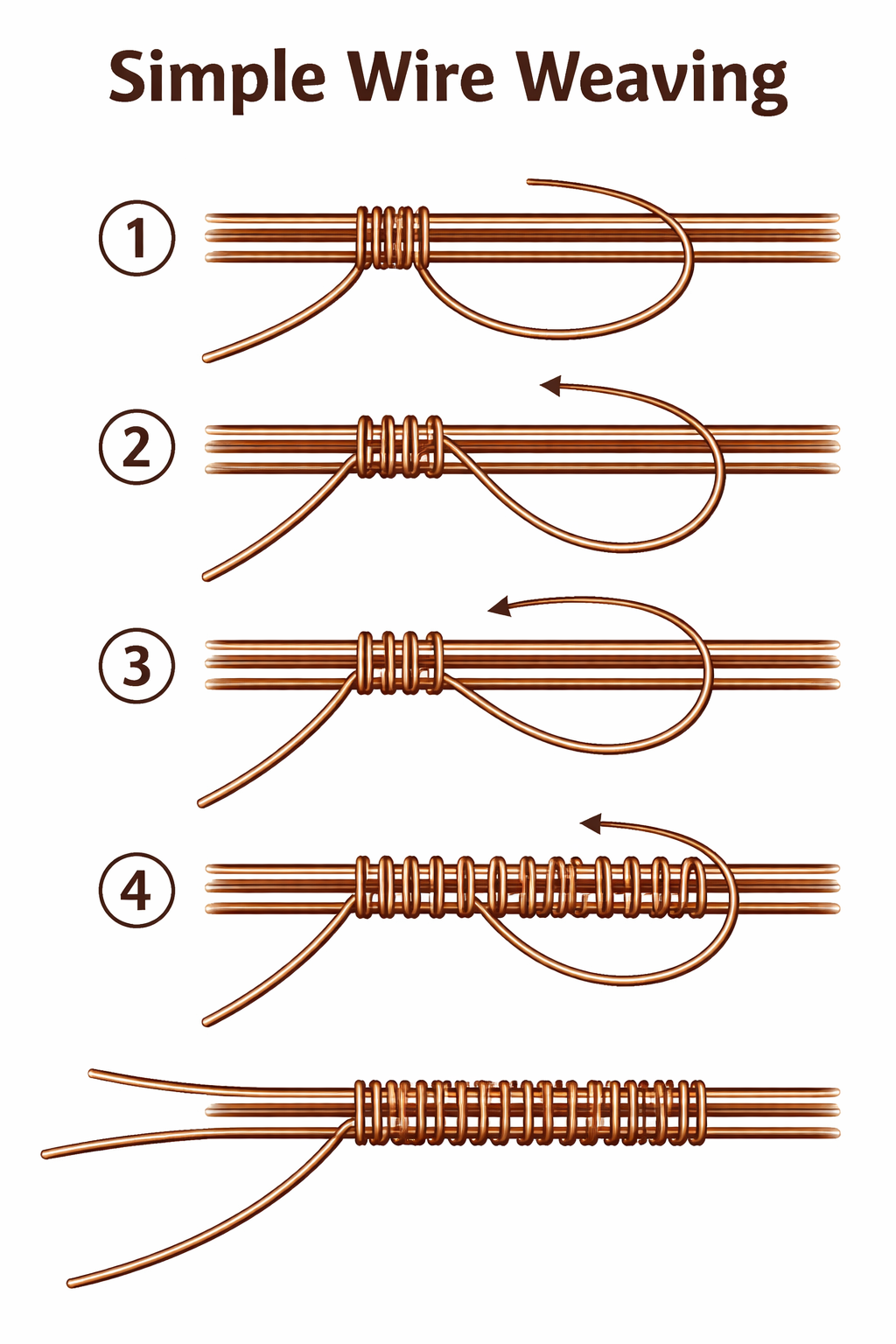 Simple Wire Weaving

1

2

3

4